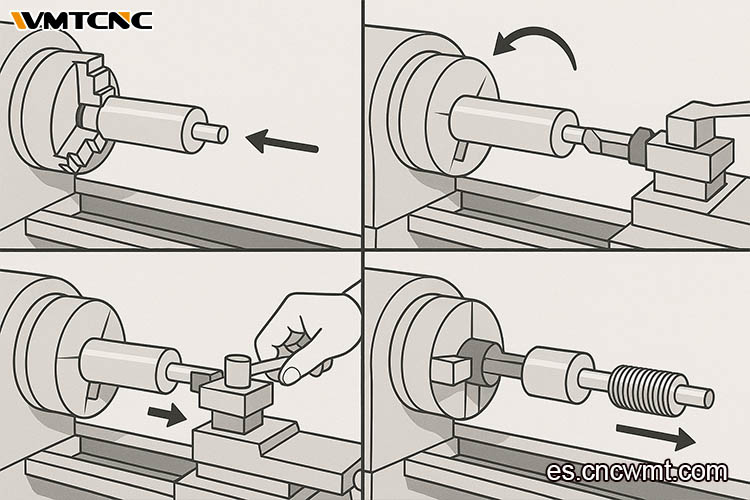 WMTCNC

es.cncwmt.com